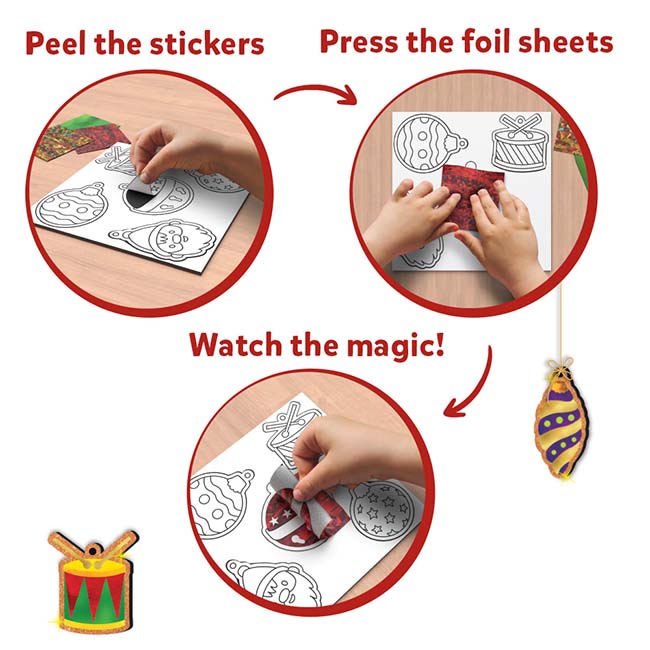 Peel the stickers

Press the foil sheets

Watch the magic!