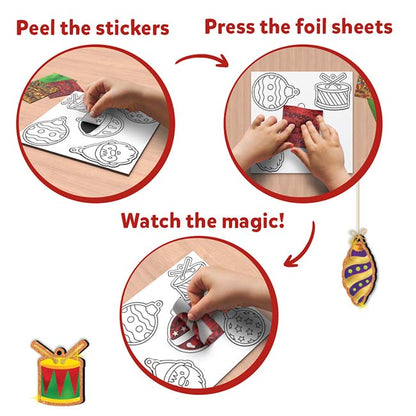 Peel the stickers

Press the foil sheets

Watch the magic!